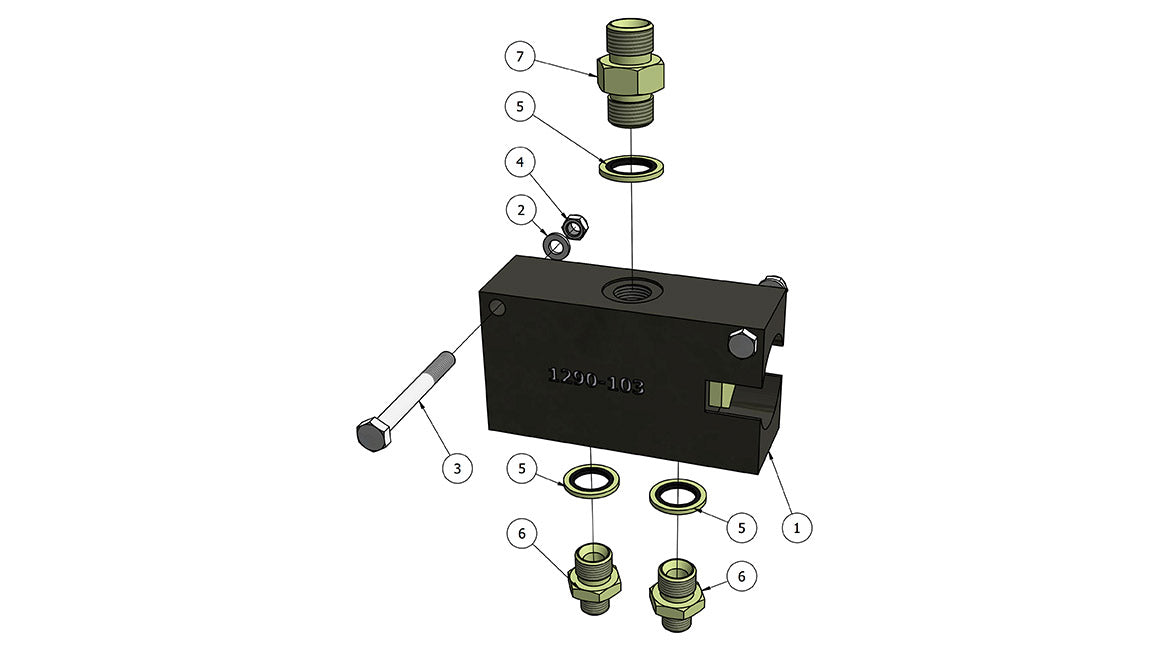 7

5

4

2

1290-103

3

5

5

1

6

6